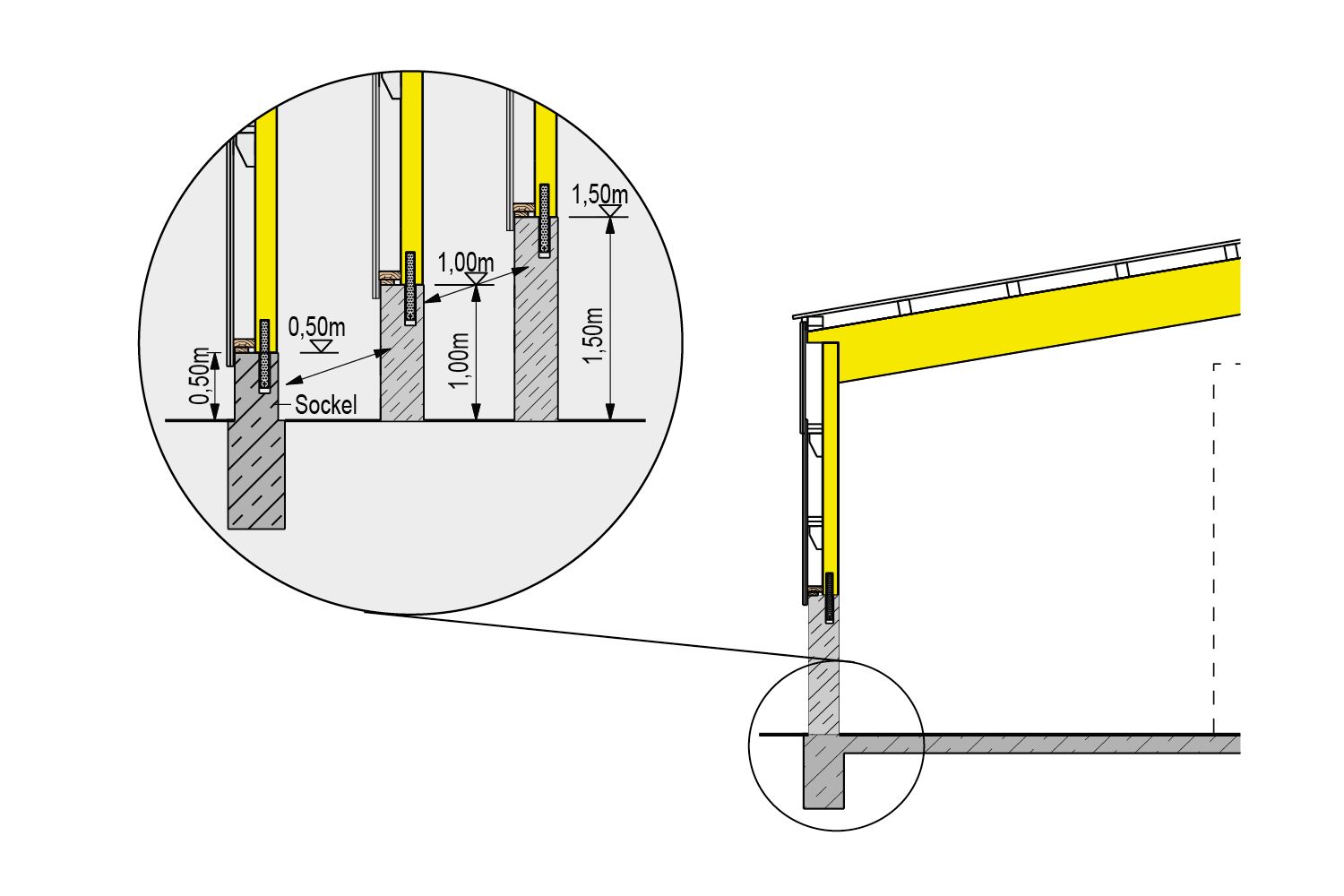 1,50m
1,00m
0,50m
0,50m
Sockel
1,00m
1,50m